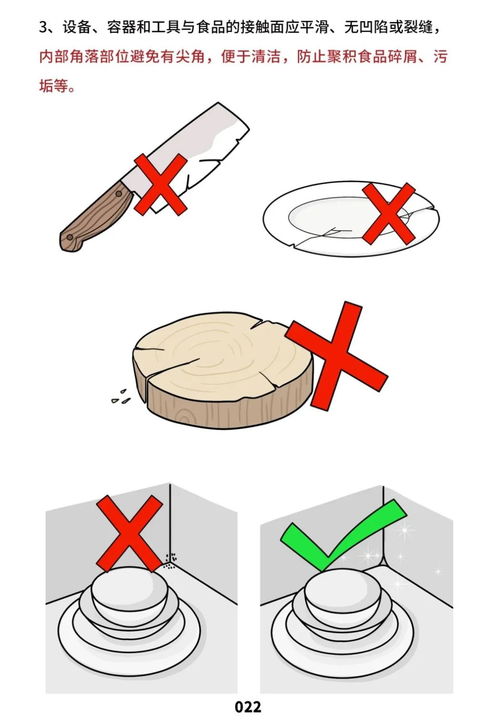 3、设备、容器和工具与食品的接触面应平滑、无凹陷或裂缝，内部角落部位避免有尖角，便于清洁，防止聚积食品碎屑、污垢等。

022